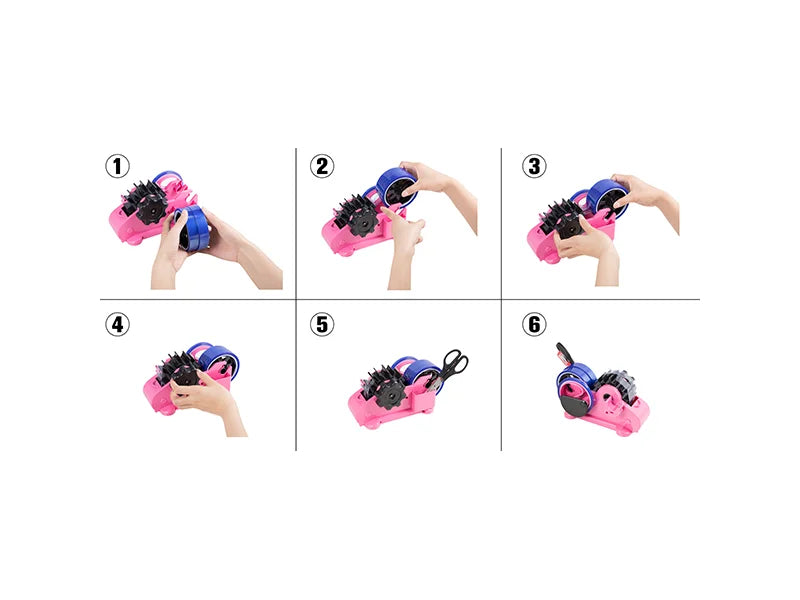 1

2

3

4

5

6