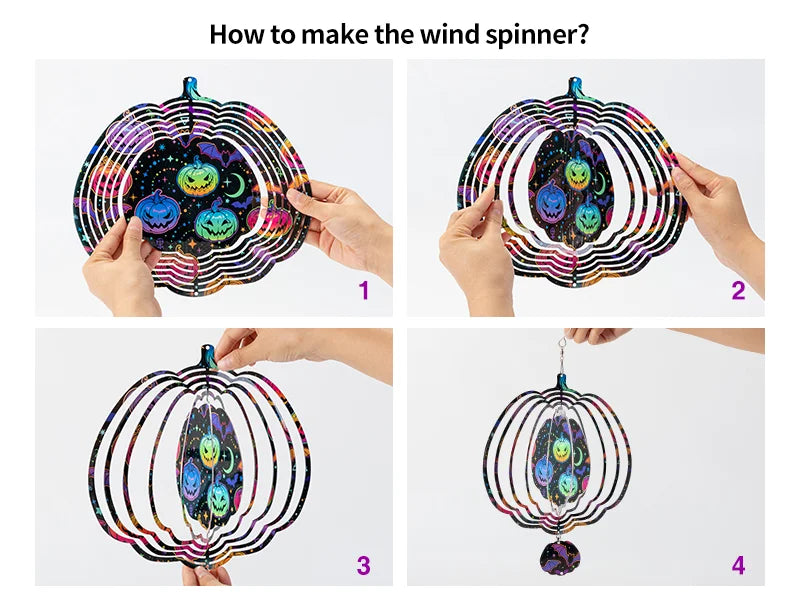 How to make the wind spinner?

1

2

3

4